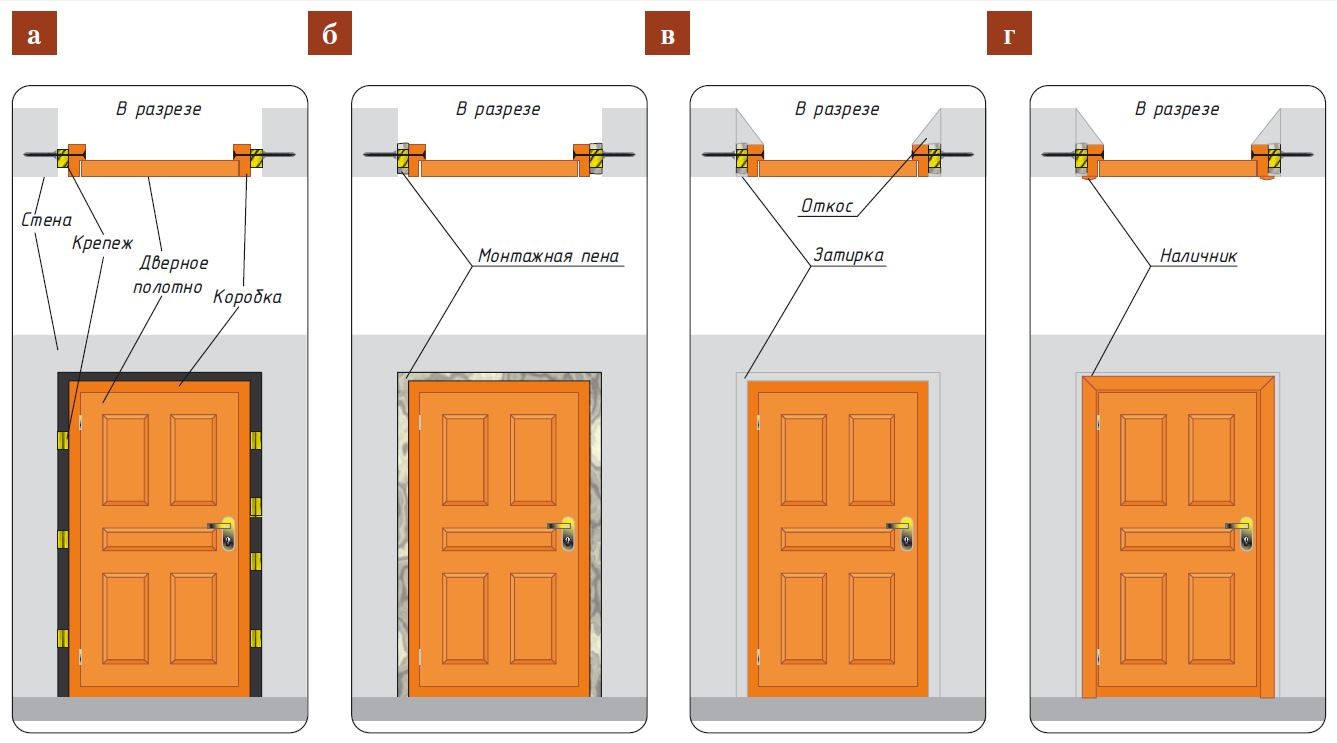 а

В разрезе

Стена

Крепеж

Дверное полотно

Коробка

б

В разрезе

Монтажная пена

в

В разрезе

Откос

Затирка

г

В разрезе

Наличник