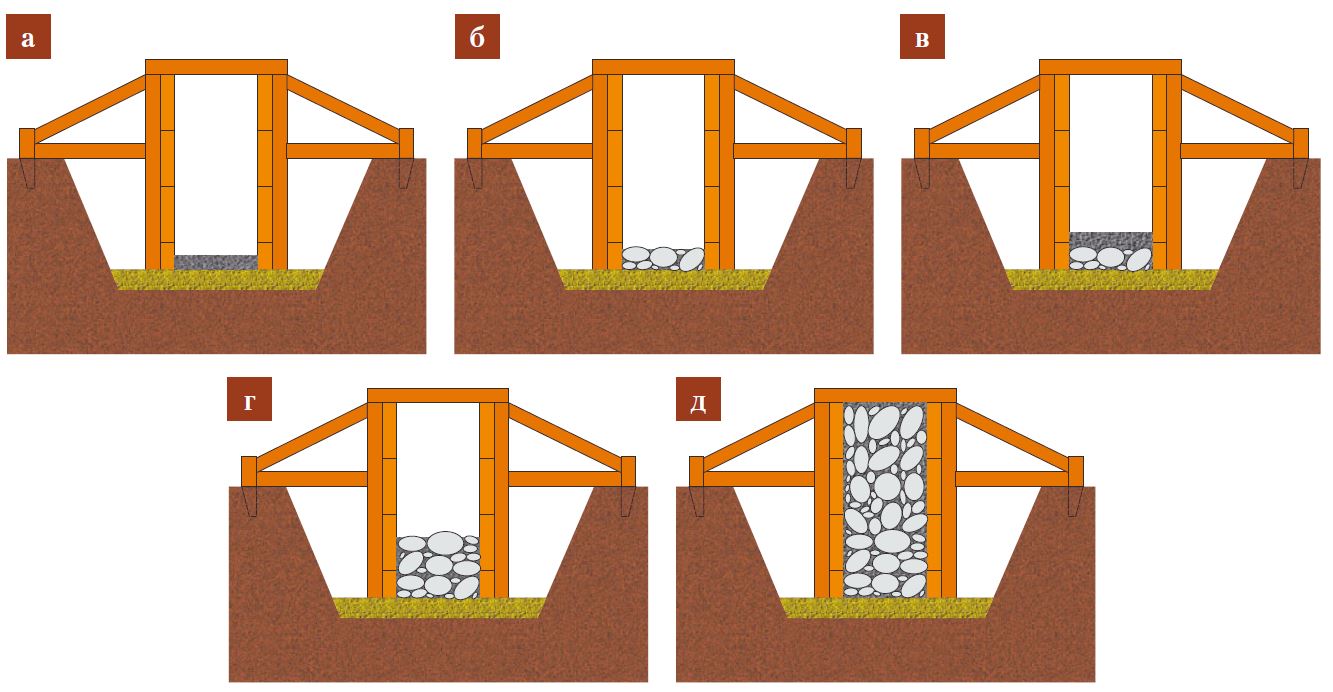 а

б

в

г

д