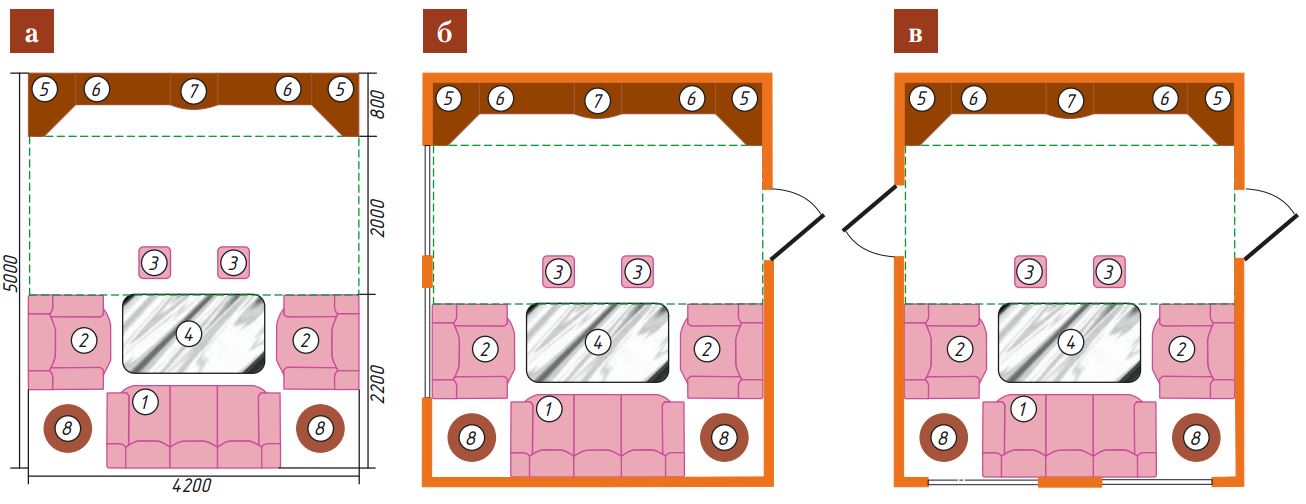 а

5 6 7 6 5

800

2000

5000

3 3

2 4 2

2200

1

8 8

4200

б

5 6 7 6 5

3 3

2 4 2

1

8 8

в

5 6 7 6 5

3 3

2 4 2

1

8 8