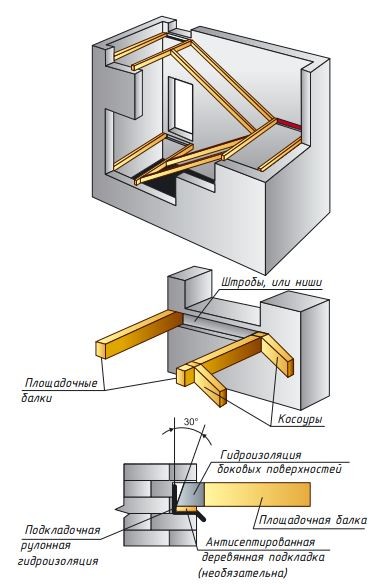 Штробы, или ниши

Площадочные балки

Косоуры

30°

Гидроизоляция боковых поверхностей

Площадочная балка

Подкладочная рулонная гидроизоляция

Антисептированная деревянная подкладка (необязательна)