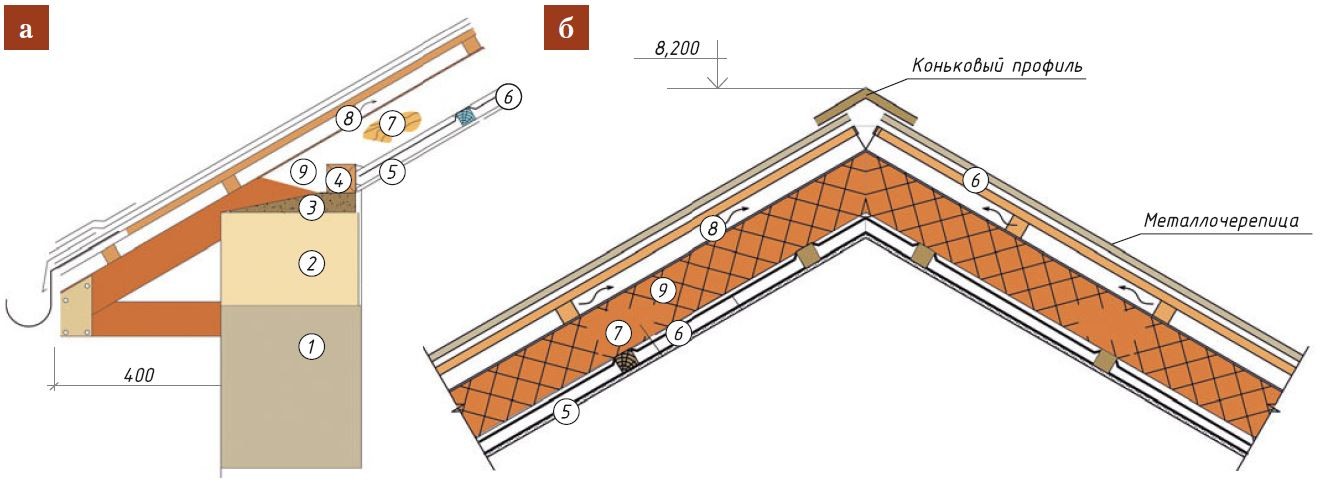 а

8
7
6
9
4
5
3
2
1
400

б

8,200
Коньковый профиль
6
8
Металлочерепица
9
7
6
5