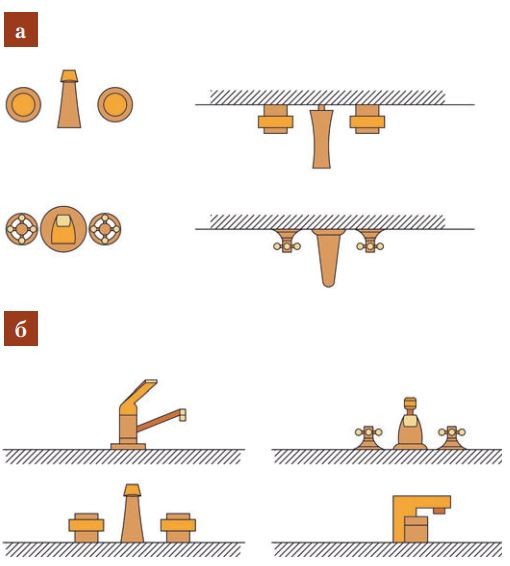 а

б